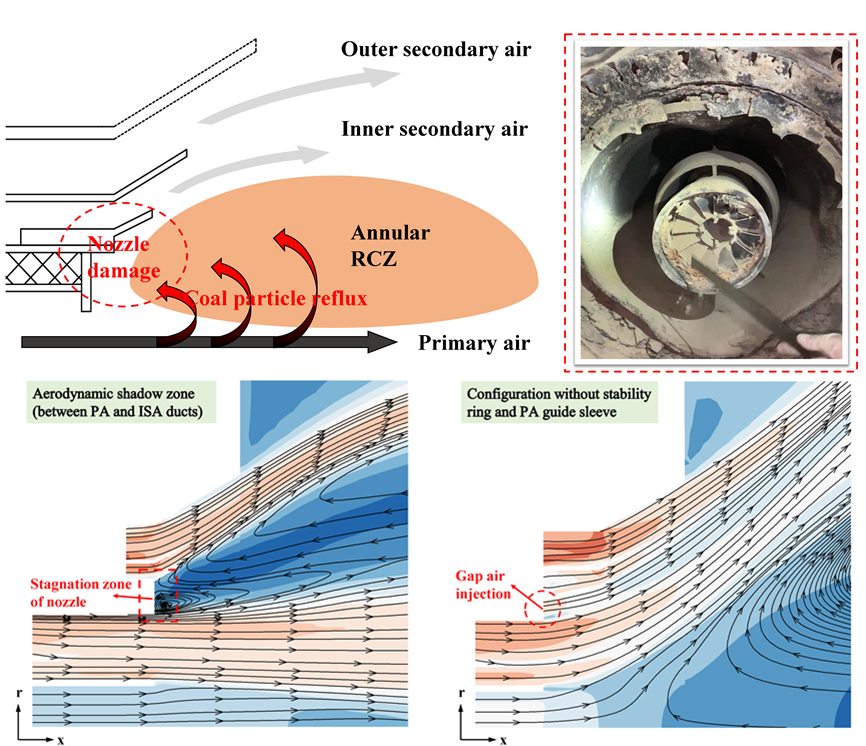 Outer secondary air

Inner secondary air

Annular RCZ

Nozzle damage

Coal particle reflux

Primary air

Aerodynamic shadow zone (between PA and ISA ducts)

Stagnation zone of nozzle

r

x

Configuration without stability ring and PA guide sleeve

Gap air injection

r

x